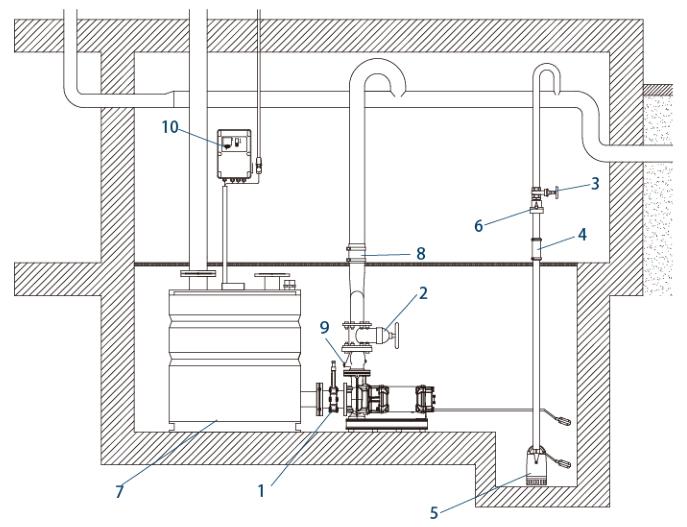 10
3
6
4
8
2
9
7
1
5